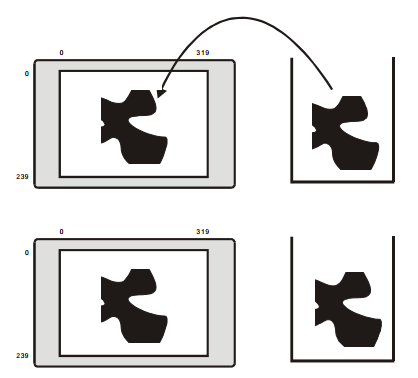 0
319
0
239

0
319
0
239