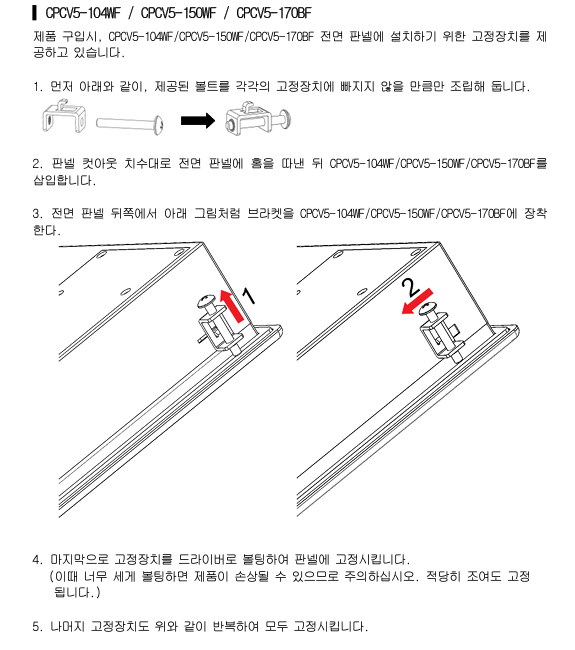 CPCV5-104WF / CPCV5-150WF / CPCV5-170BF

제품 구입시, CPCV5-104WF/CPCV5-150WF/CPCV5-170BF 전면 판넬에 설치하기 위한 고정장치를 제공하고 있습니다.

1. 먼저 아래와 같이, 제공된 볼트를 각각의 고정장치에 빠지지 않을 만큼만 조립해 둡니다.

2. 판넬 컷아웃 치수대로 전면 판넬에 홈을 따낸 뒤 CPCV5-104WF/CPCV5-150WF/CPCV5-170BF를 삽입합니다.

3. 전면 판넬 뒤쪽에서 아래 그림처럼 브라켓을 CPCV5-104WF/CPCV5-150WF/CPCV5-170BF에 장착한다.

1

2

4. 마지막으로 고정장치를 드라이버로 볼팅하여 판넬에 고정시킵니다.
(이때 너무 세게 볼팅하면 제품이 손상될 수 있으므로 주의하십시오. 적당히 조여도 고정됩니다.)

5. 나머지 고정장치도 위와 같이 반복하여 모두 고정시킵니다.